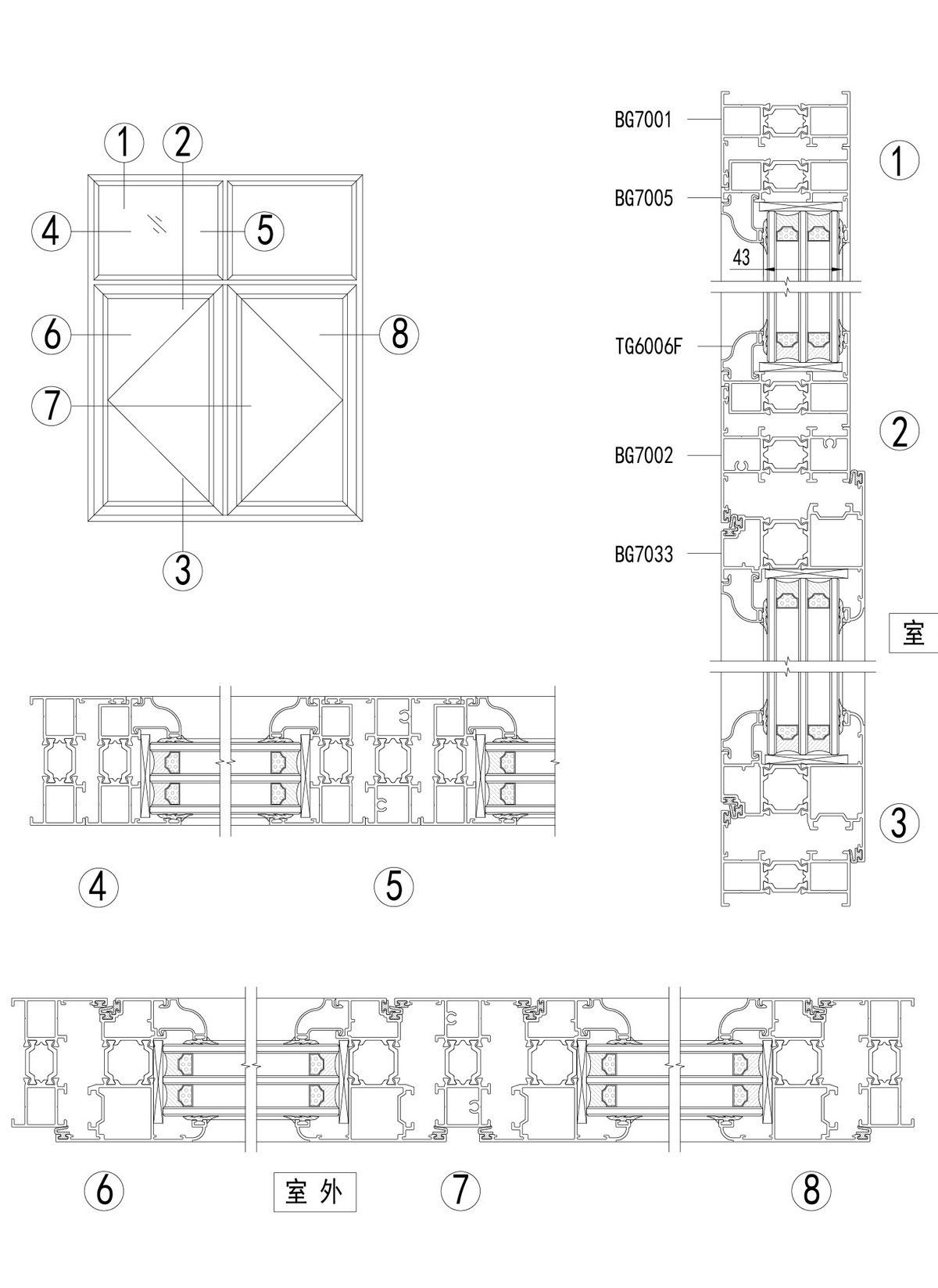 1
2
4
5
6
8
7
3

BG7001
1
BG7005
43
TG6006F
2
BG7002
BG7033
室
3

4
5

6
室外
7
8